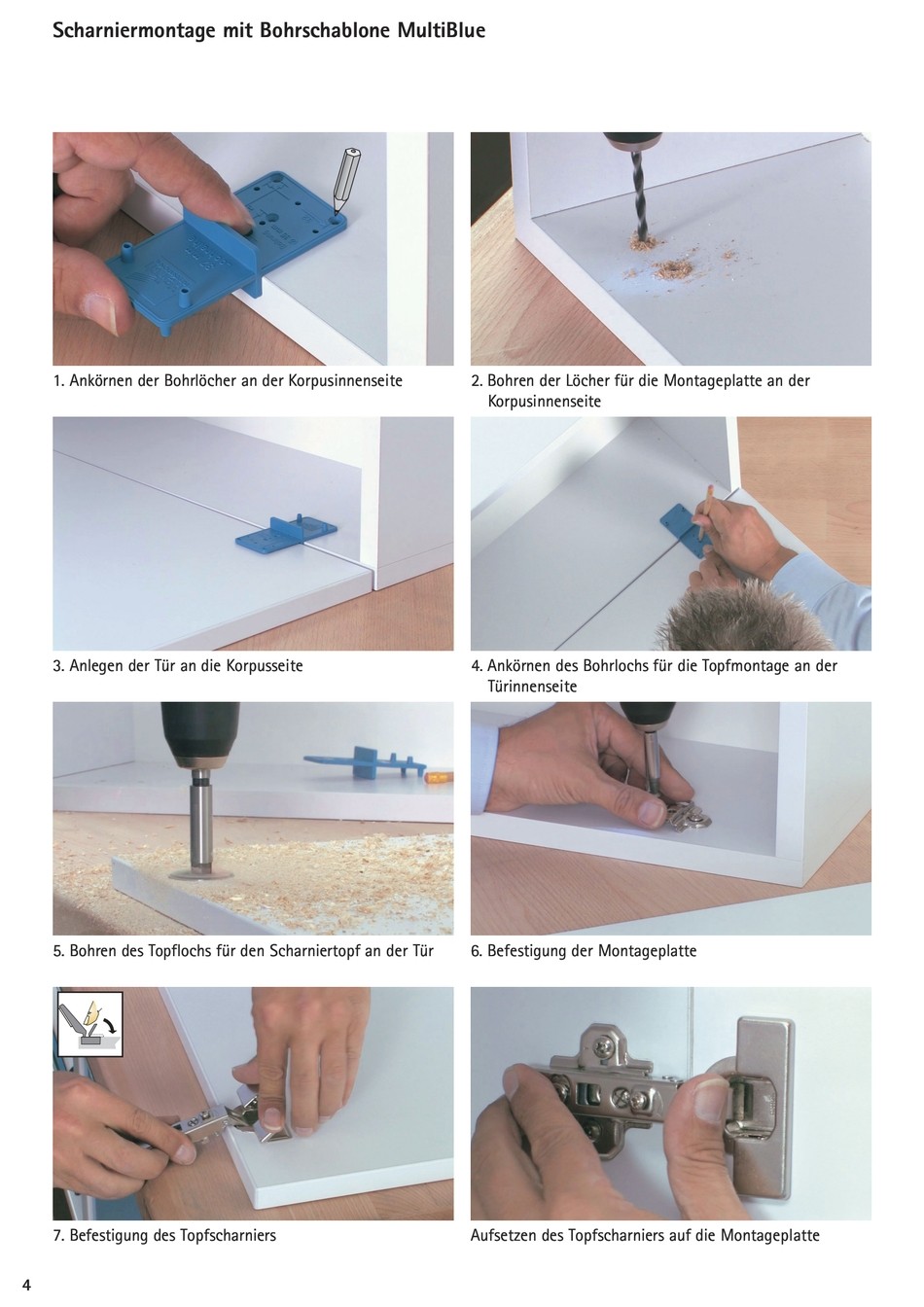 Scharniermontage mit Bohrschablone MultiBlue

1. Ankörnen der Bohrlöcher an der Korpusinnenseite

2. Bohren der Löcher für die Montageplatte an der Korpusinnenseite

3. Anlegen der Tür an die Korpusseite

4. Ankörnen des Bohrlochs für die Topfmontage an der Türinnenseite

5. Bohren des Topflochs für den Scharniertopf an der Tür

6. Befestigung der Montageplatte

7. Befestigung des Topfscharniers

Aufsetzen des Topfscharniers auf die Montageplatte

4