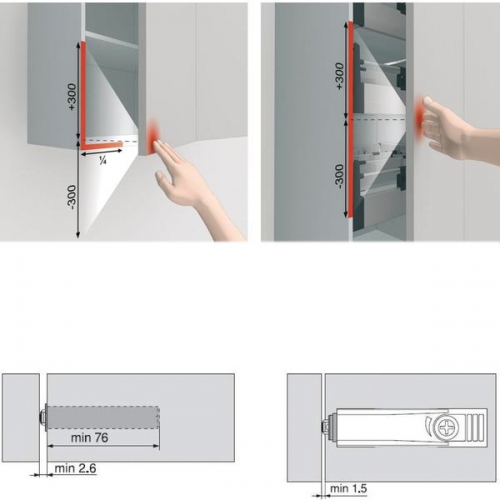 +300

¼

-300

+300

-300

min 76

min 2.6

min 1.5