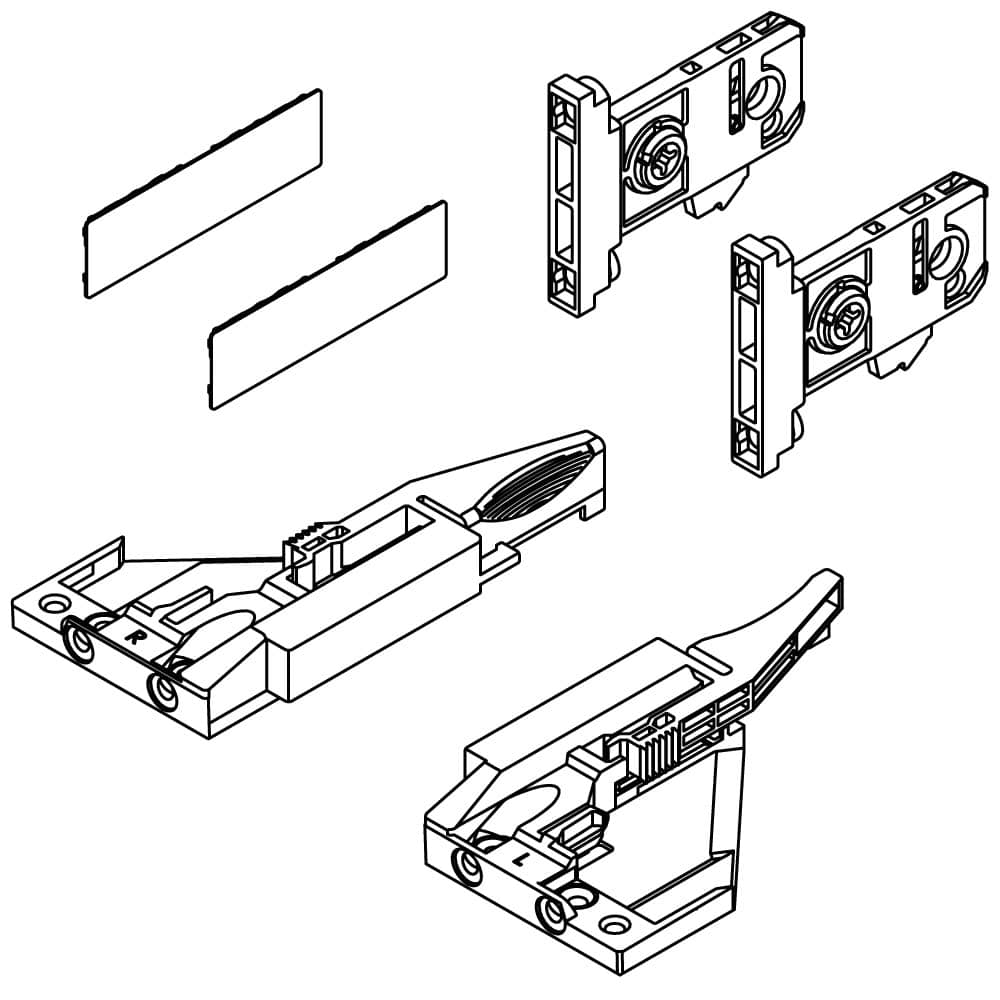 R

L